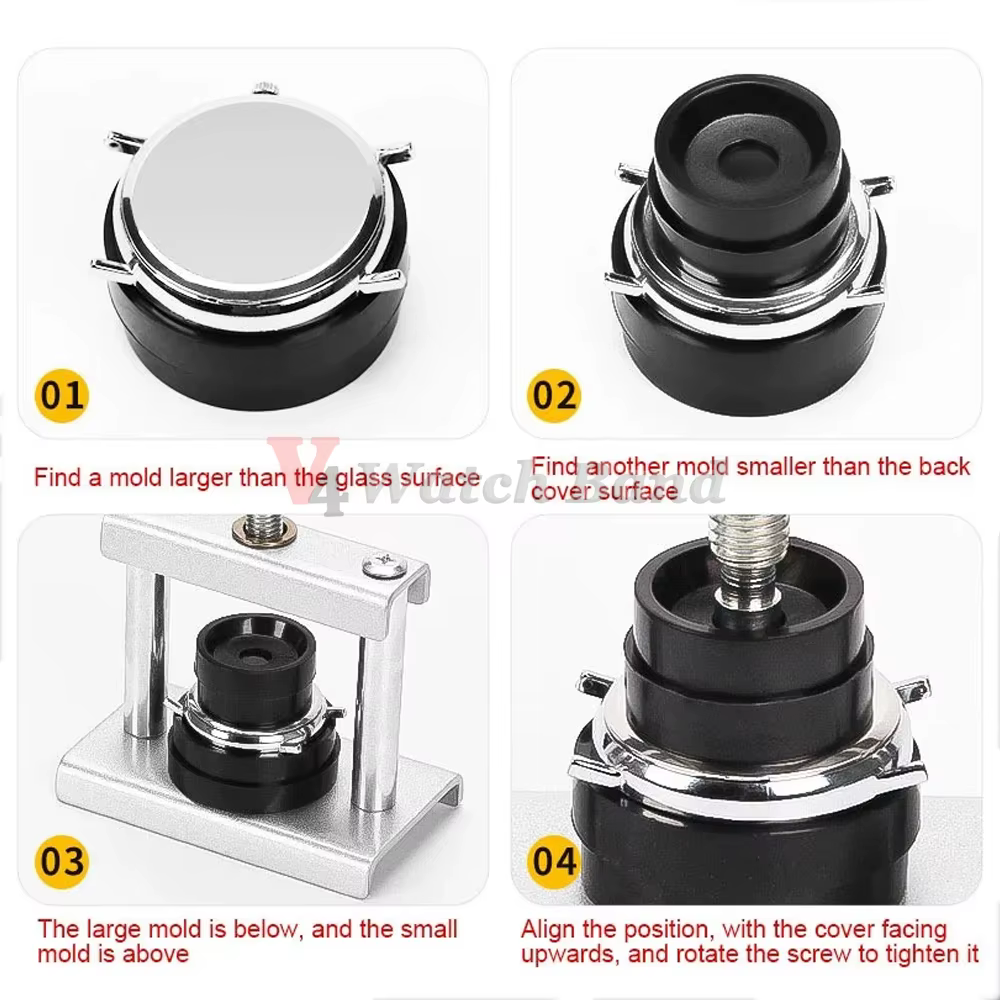 01

Find a mold larger than the glass surface

02

Find another mold smaller than the back cover surface

V4Watch Band

03

The large mold is below, and the small mold is above

04

Align the position, with the cover facing upwards, and rotate the screw to tighten it