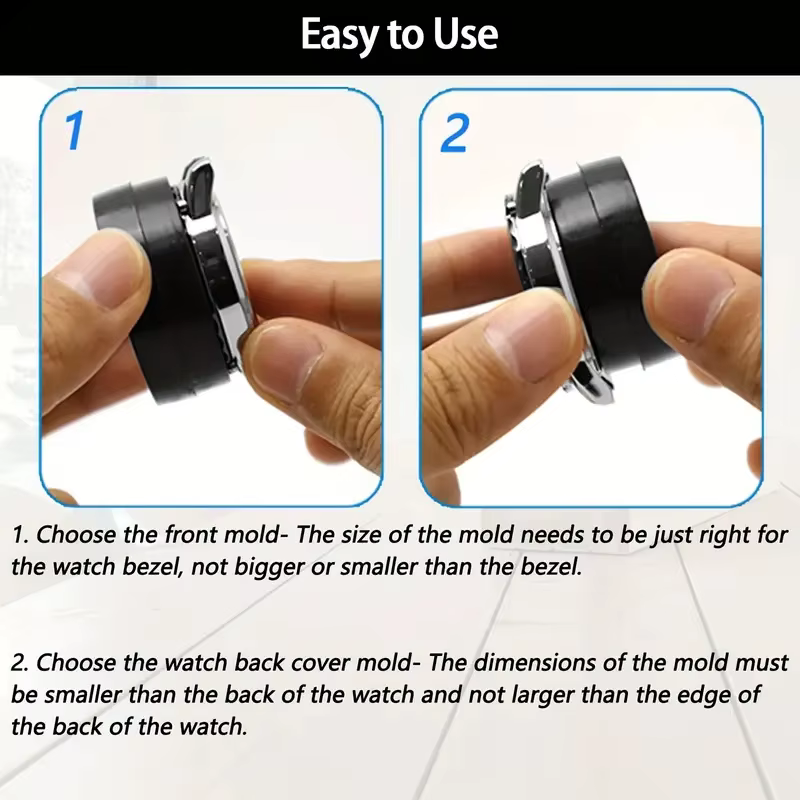 Easy to Use

1

2

1. Choose the front mold- The size of the mold needs to be just right for the watch bezel, not bigger or smaller than the bezel.

2. Choose the watch back cover mold- The dimensions of the mold must be smaller than the back of the watch and not larger than the edge of the back of the watch.