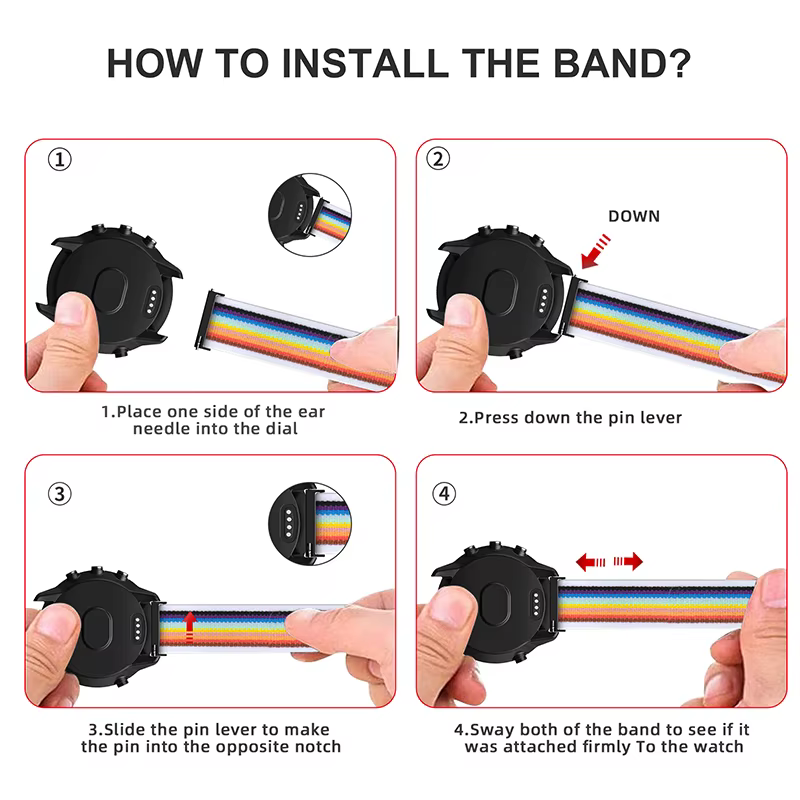 HOW TO INSTALL THE BAND?

①

1.Place one side of the ear needle into the dial

②

DOWN

2.Press down the pin lever

③

3.Slide the pin lever to make the pin into the opposite notch

④

4.Sway both of the band to see if it was attached firmly To the watch