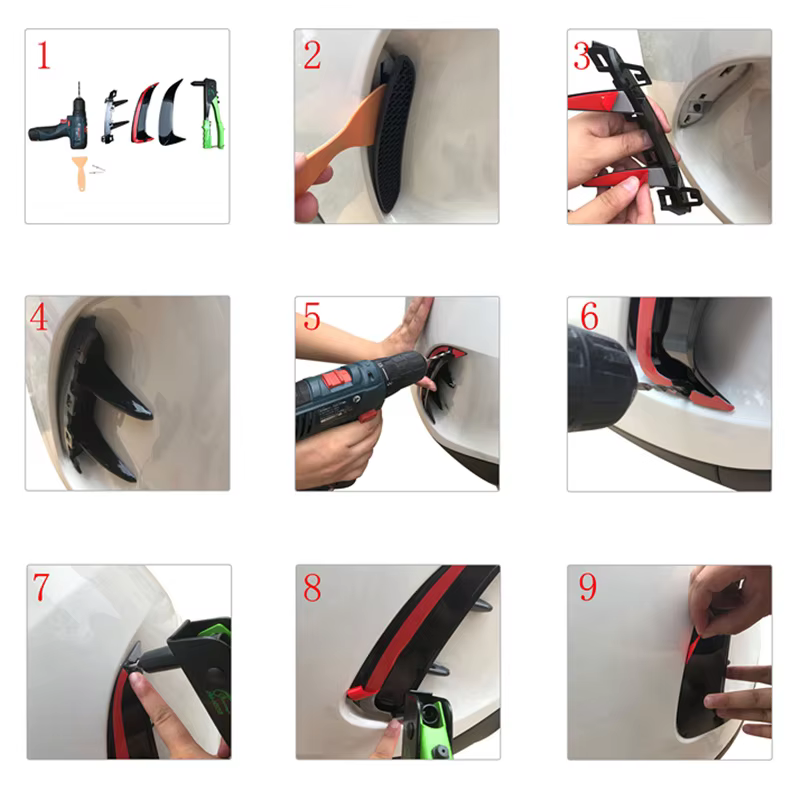 1

2

3

4

5

6

7

8

9