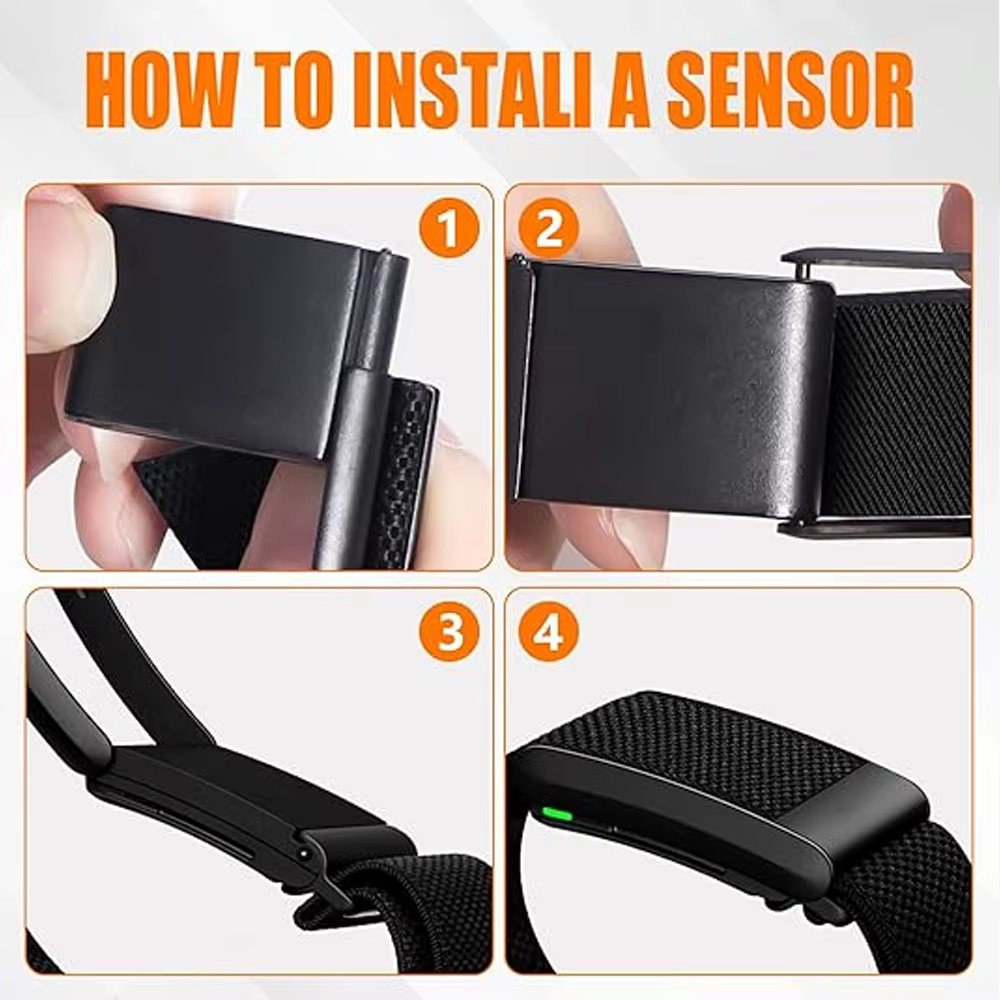 HOW TO INSTALI A SENSOR

1

2

3

4