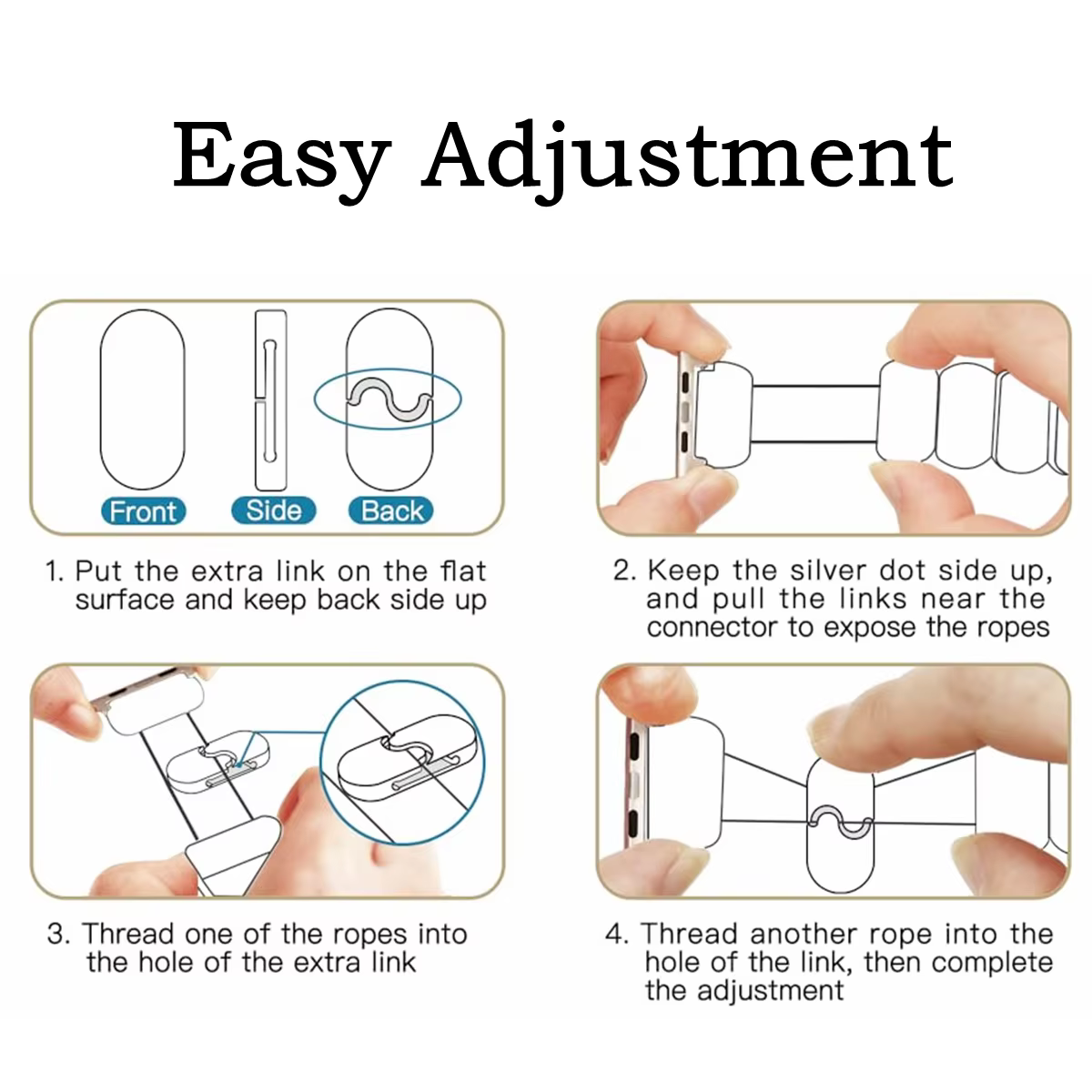 Easy Adjustment

Front Side Back

1. Put the extra link on the flat surface and keep back side up

2. Keep the silver dot side up, and pull the links near the connector to expose the ropes

3. Thread one of the ropes into the hole of the extra link

4. Thread another rope into the hole of the link, then complete the adjustment